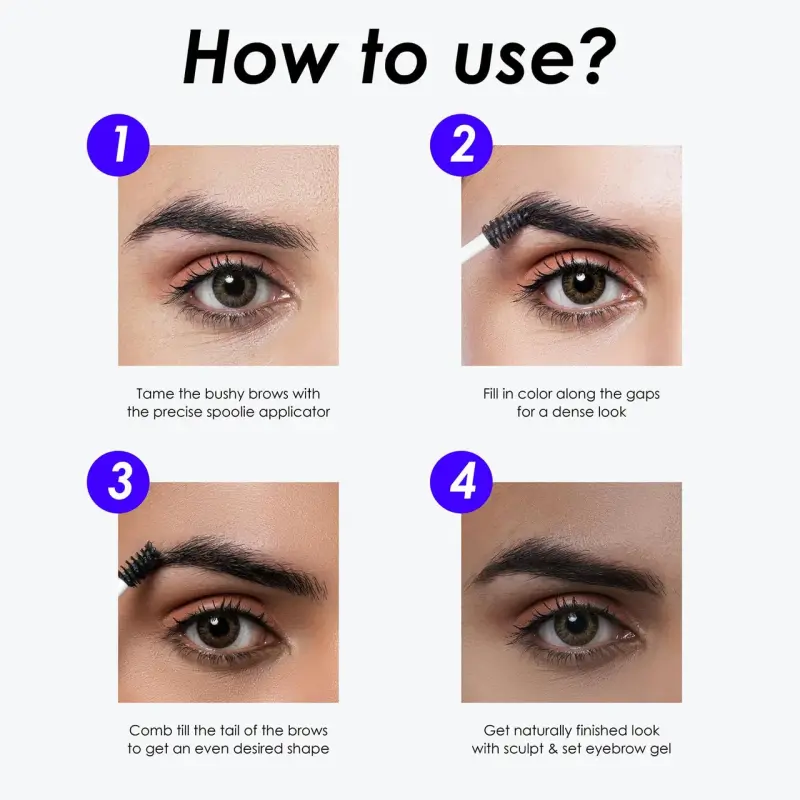 How to use?

1

Tame the bushy brows with the precise spoolie applicator

2

Fill in color along the gaps for a dense look

3

Comb till the tail of the brows to get an even desired shape

4

Get naturally finished look with sculpt & set eyebrow gel