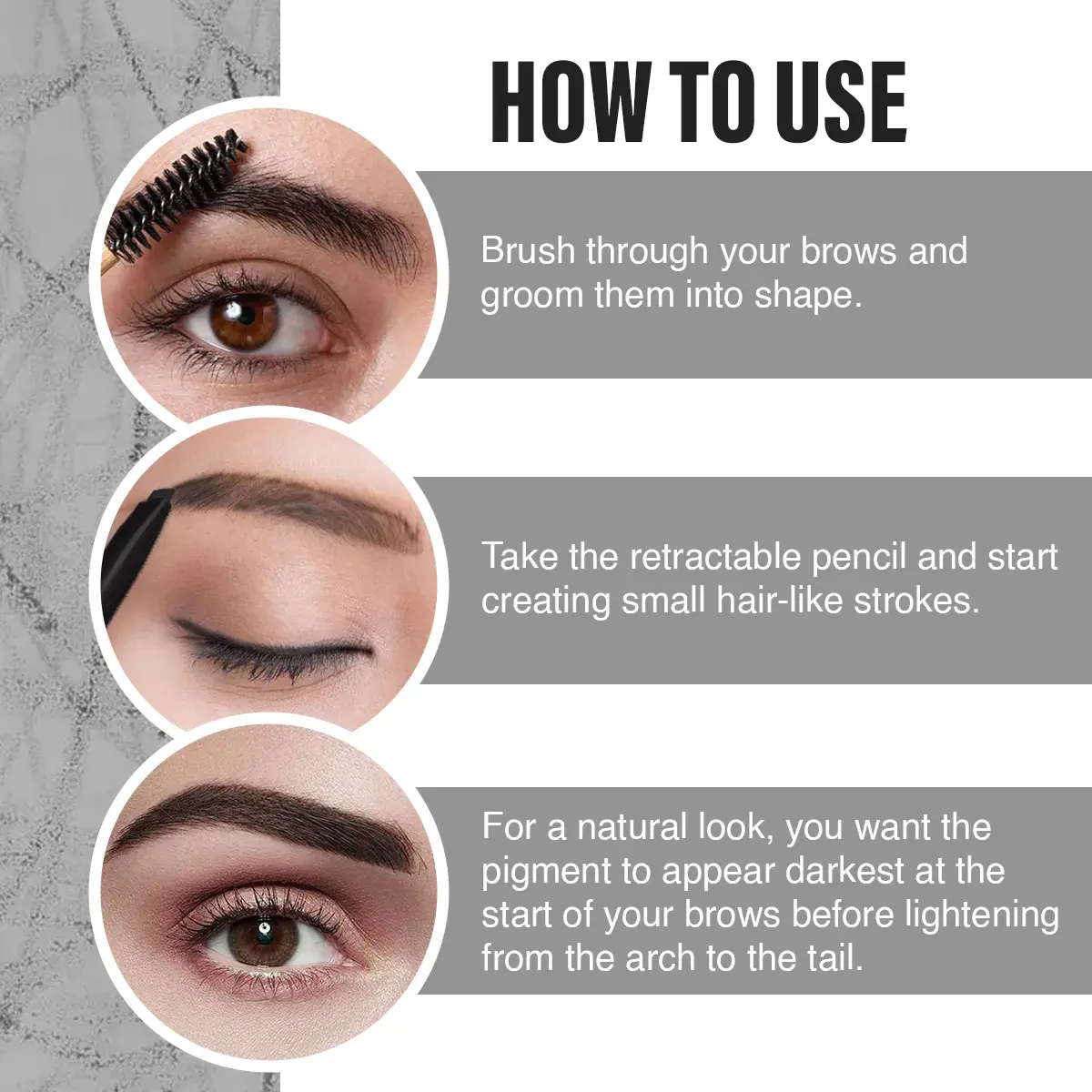 HOW TO USE

Brush through your brows and groom them into shape.

Take the retractable pencil and start creating small hair-like strokes.

For a natural look, you want the pigment to appear darkest at the start of your brows before lightening from the arch to the tail.