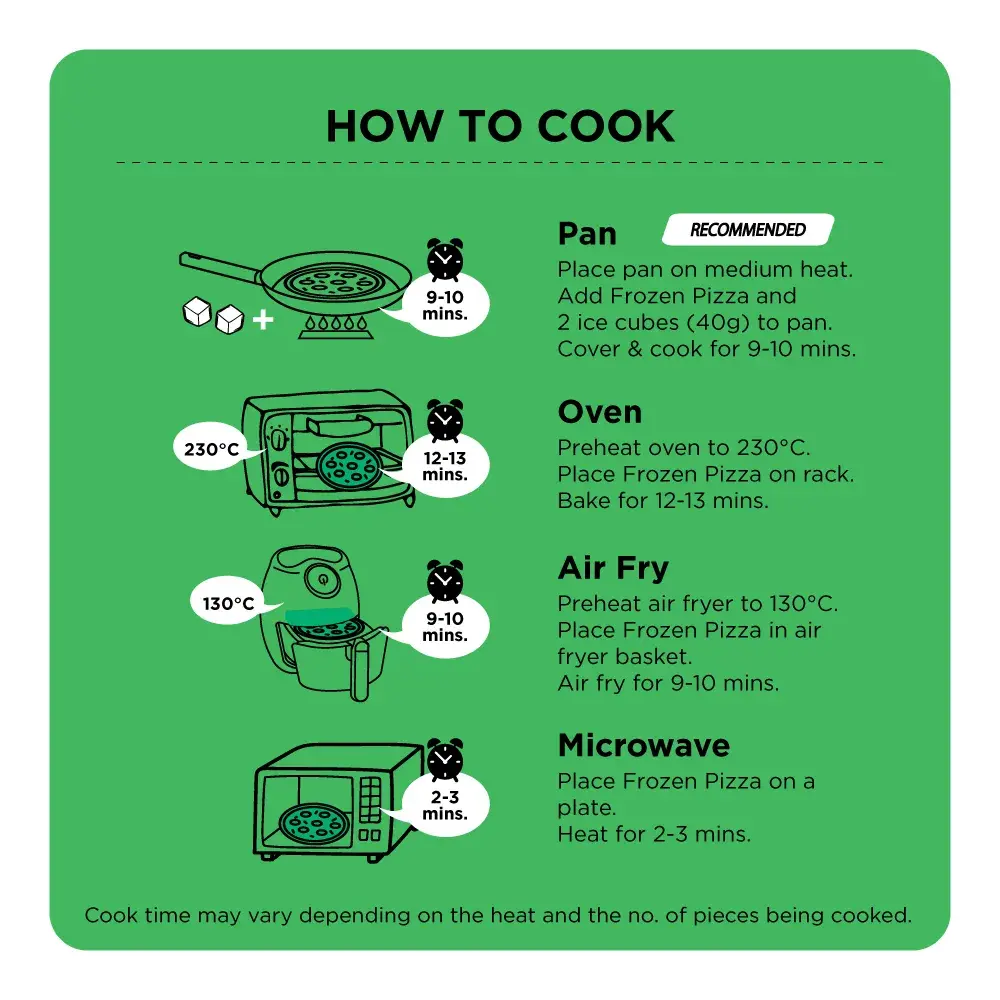 HOW TO COOK

9-10 mins.

Pan RECOMMENDED

Place pan on medium heat. Add Frozen Pizza and 2 ice cubes (40g) to pan. Cover & cook for 9-10 mins.

230°C

12-13 mins.

Oven

Preheat oven to 230°C. Place Frozen Pizza on rack. Bake for 12-13 mins.

130°C

9-10 mins.

Air Fry

Preheat air fryer to 130°C. Place Frozen Pizza in air fryer basket. Air fry for 9-10 mins.

2-3 mins.

Microwave

Place Frozen Pizza on a plate. Heat for 2-3 mins.

Cook time may vary depending on the heat and the no. of pieces being cooked.